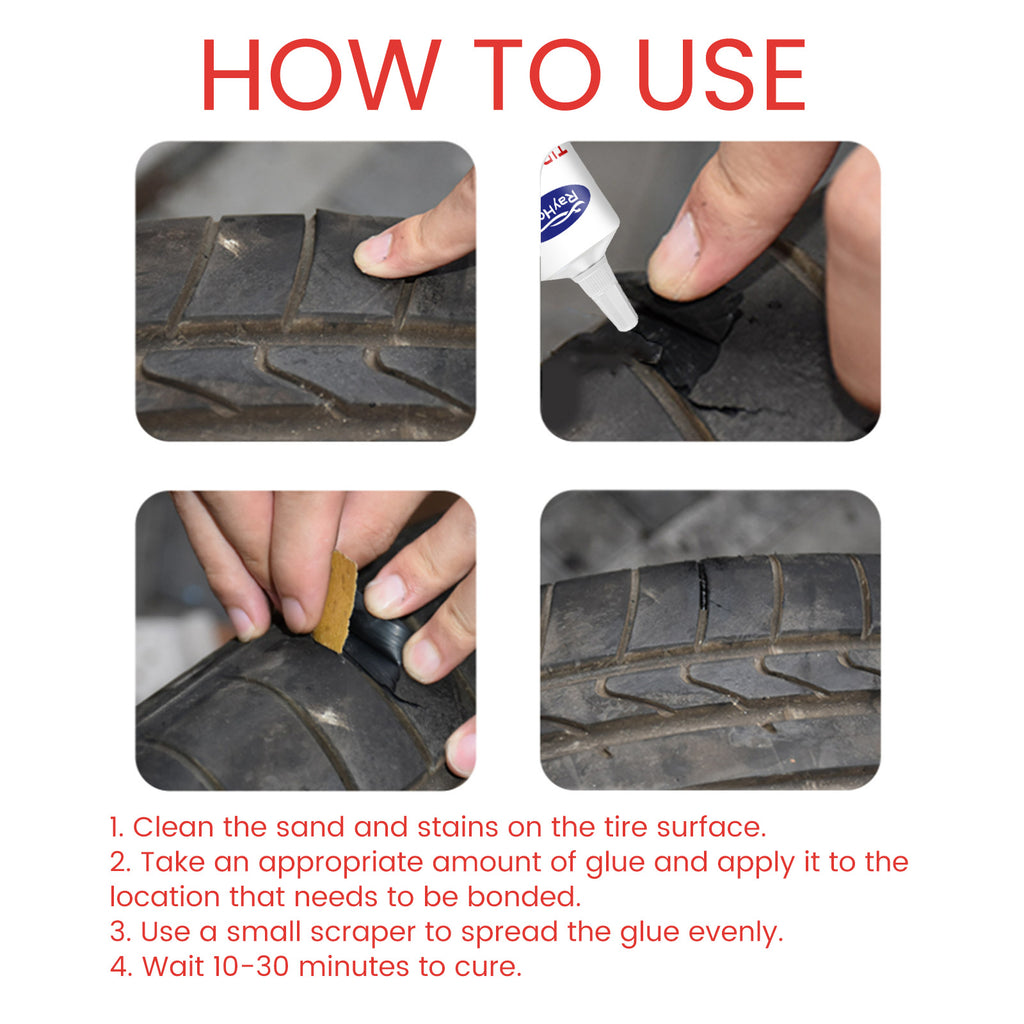 HOW TO USE

RayHo

1. Clean the sand and stains on the tire surface.
2. Take an appropriate amount of glue and apply it to the location that needs to be bonded.
3. Use a small scraper to spread the glue evenly.
4. Wait 10-30 minutes to cure.